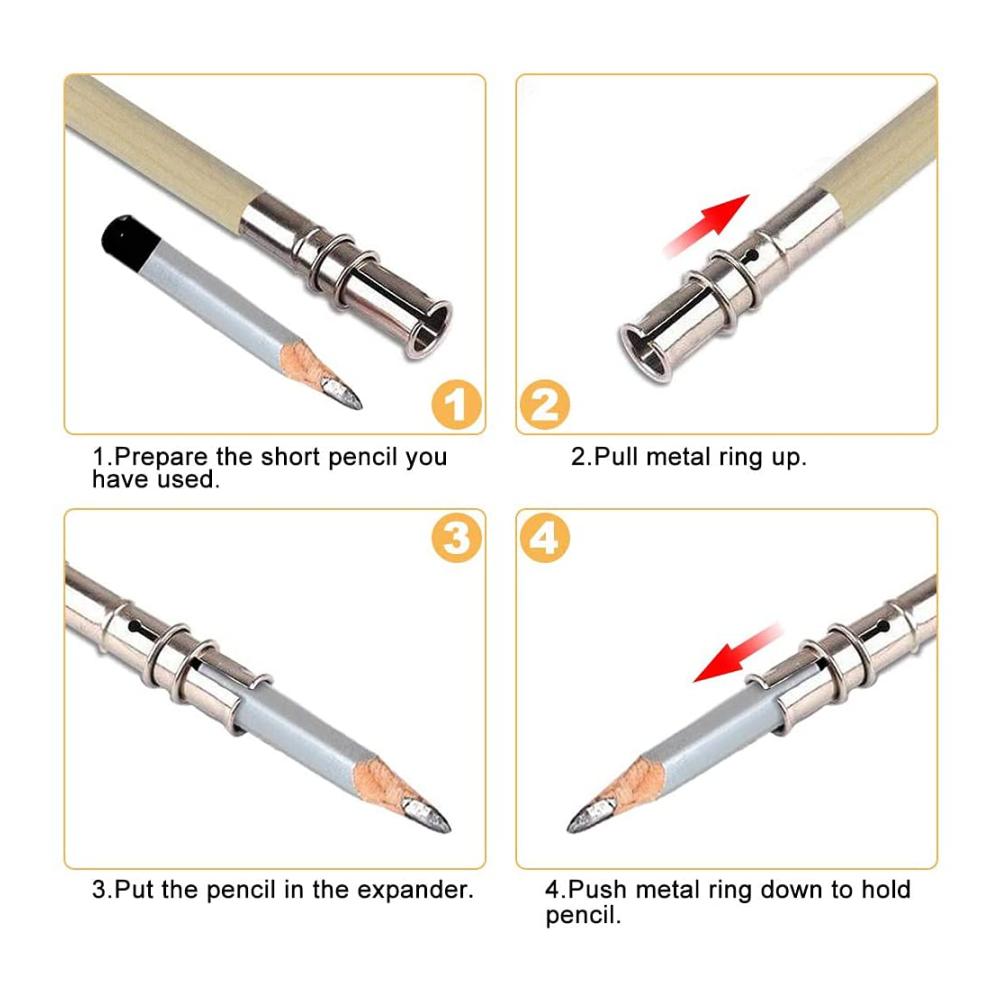 1

2

1.Prepare the short pencil you have used.

2.Pull metal ring up.

3

4

3.Put the pencil in the expander.

4.Push metal ring down to hold pencil.