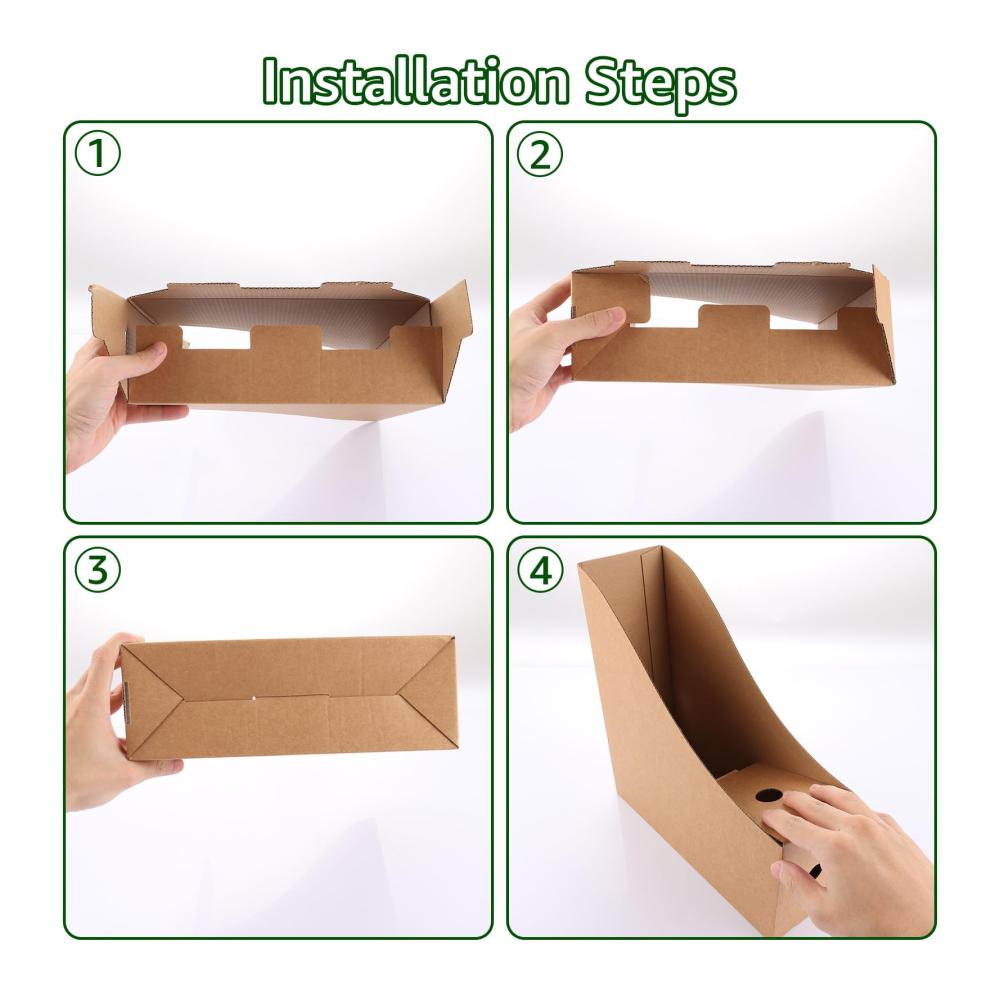 Installation Steps

①

②

③

④