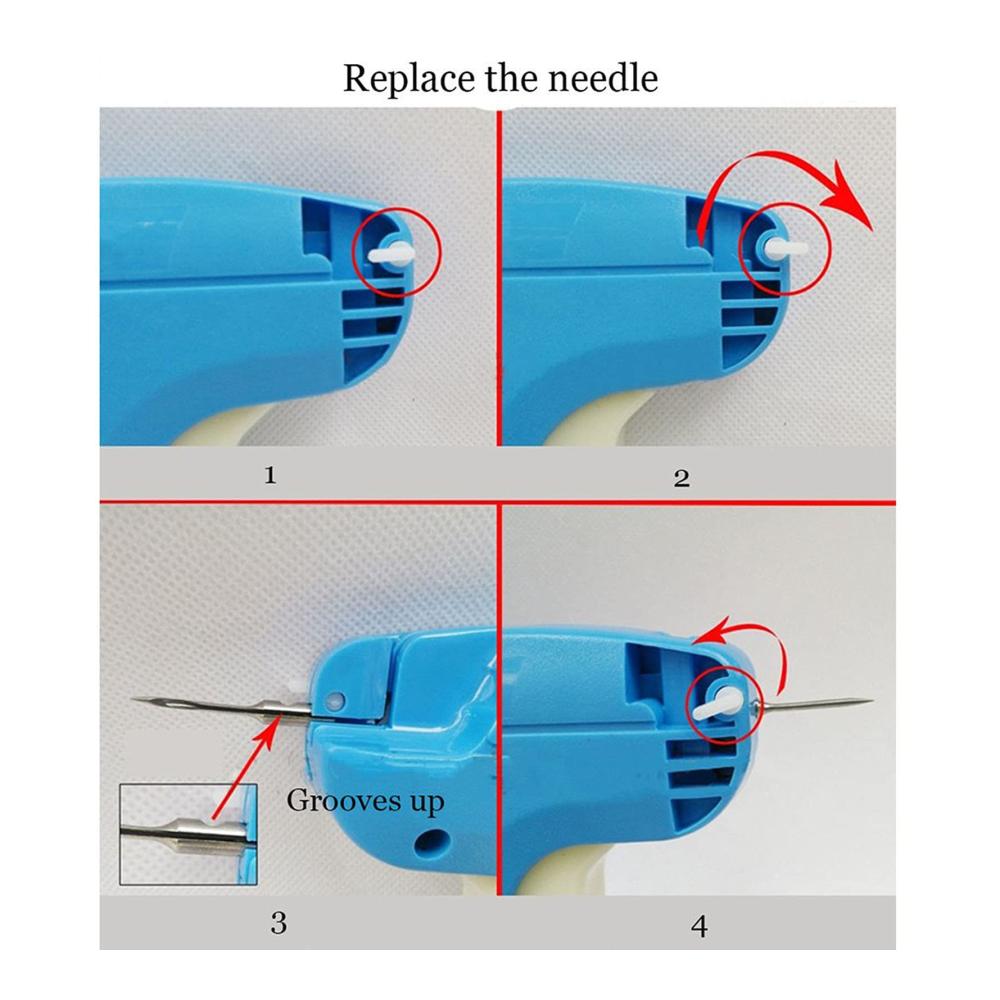 Replace the needle

1

2

Grooves up

3

4