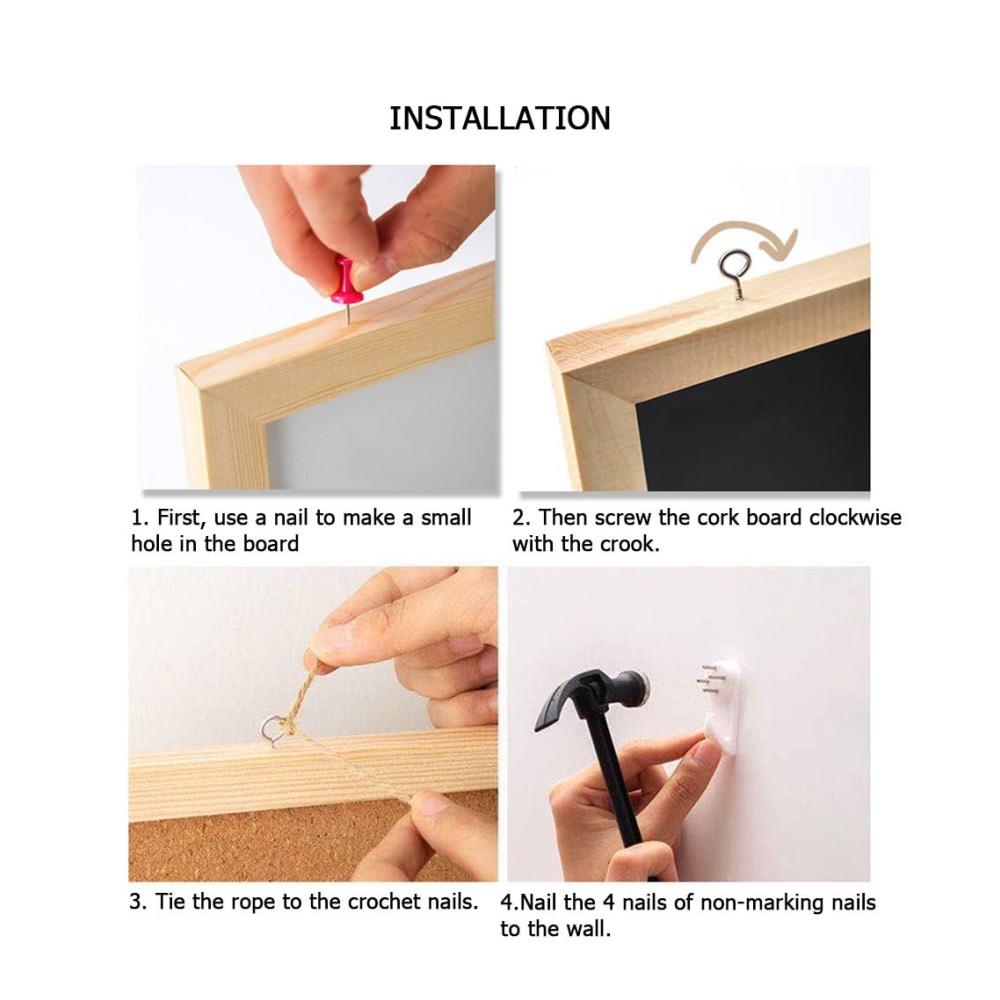 INSTALLATION

1. First, use a nail to make a small hole in the board

2. Then screw the cork board clockwise with the crook.

3. Tie the rope to the crochet nails.

4.Nail the 4 nails of non-marking nails to the wall.