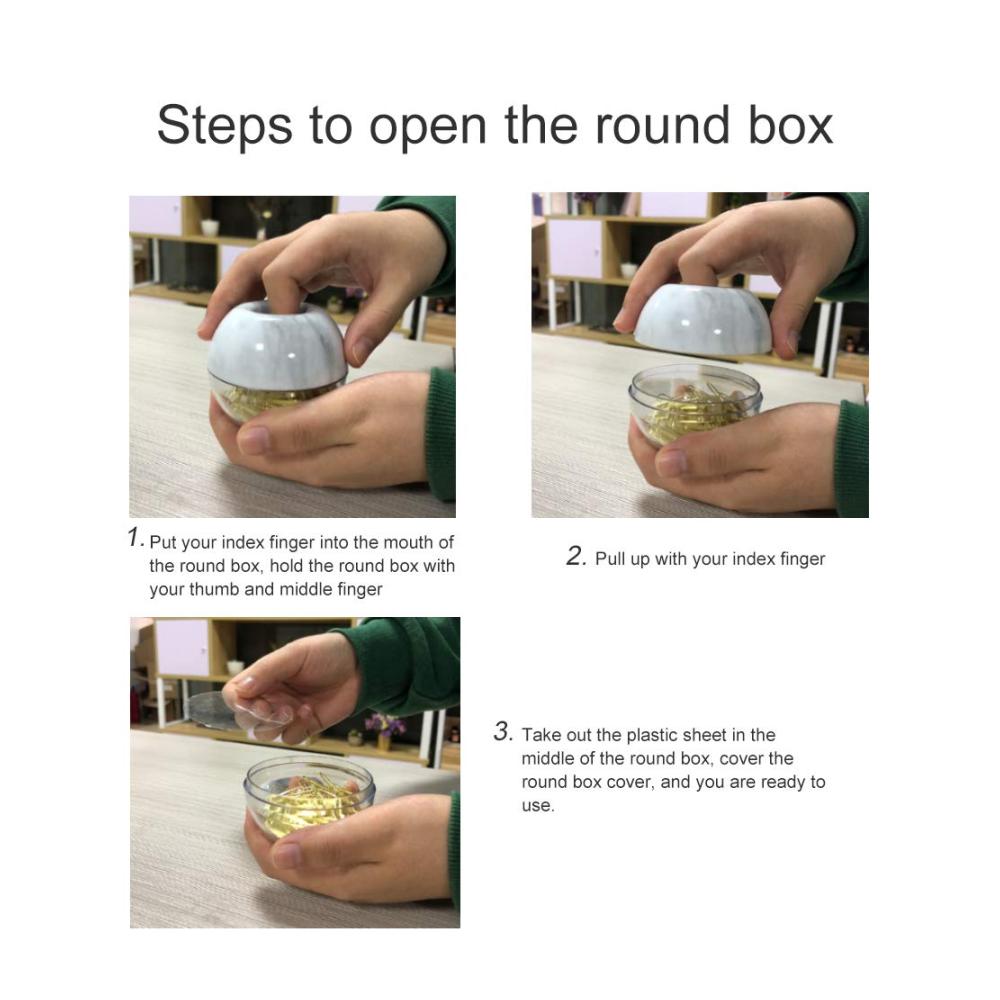 Steps to open the round box

1. Put your index finger into the mouth of the round box, hold the round box with your thumb and middle finger

2. Pull up with your index finger

3. Take out the plastic sheet in the middle of the round box, cover the round box cover, and you are ready to use.