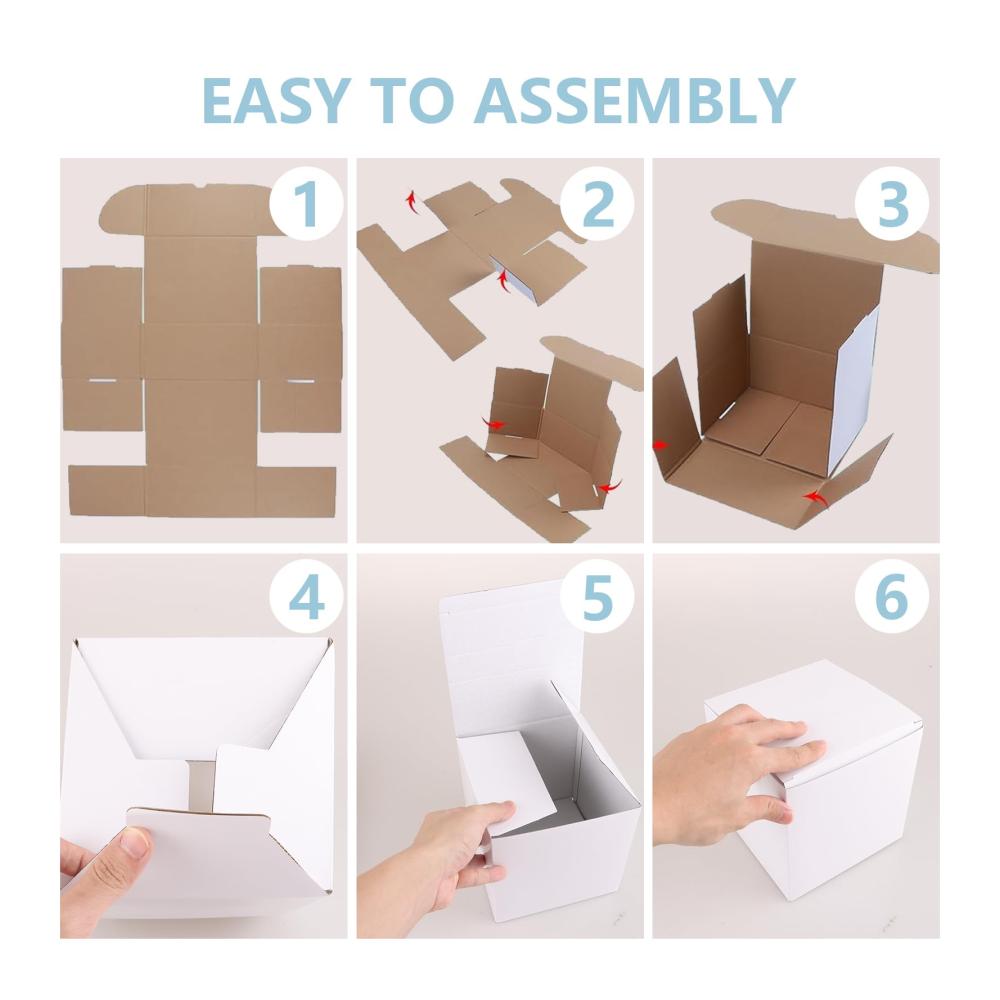 EASY TO ASSEMBLY

1

2

3

4

5

6