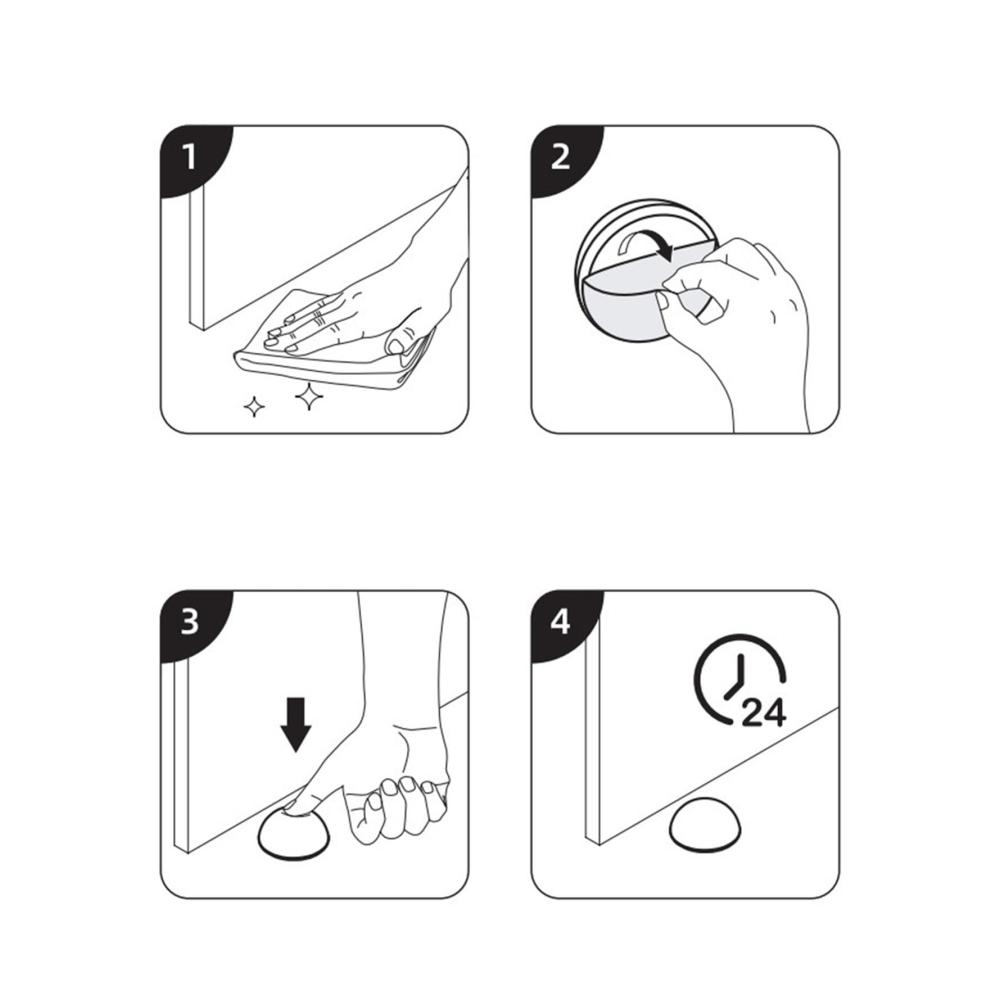 1

2

3

4

24