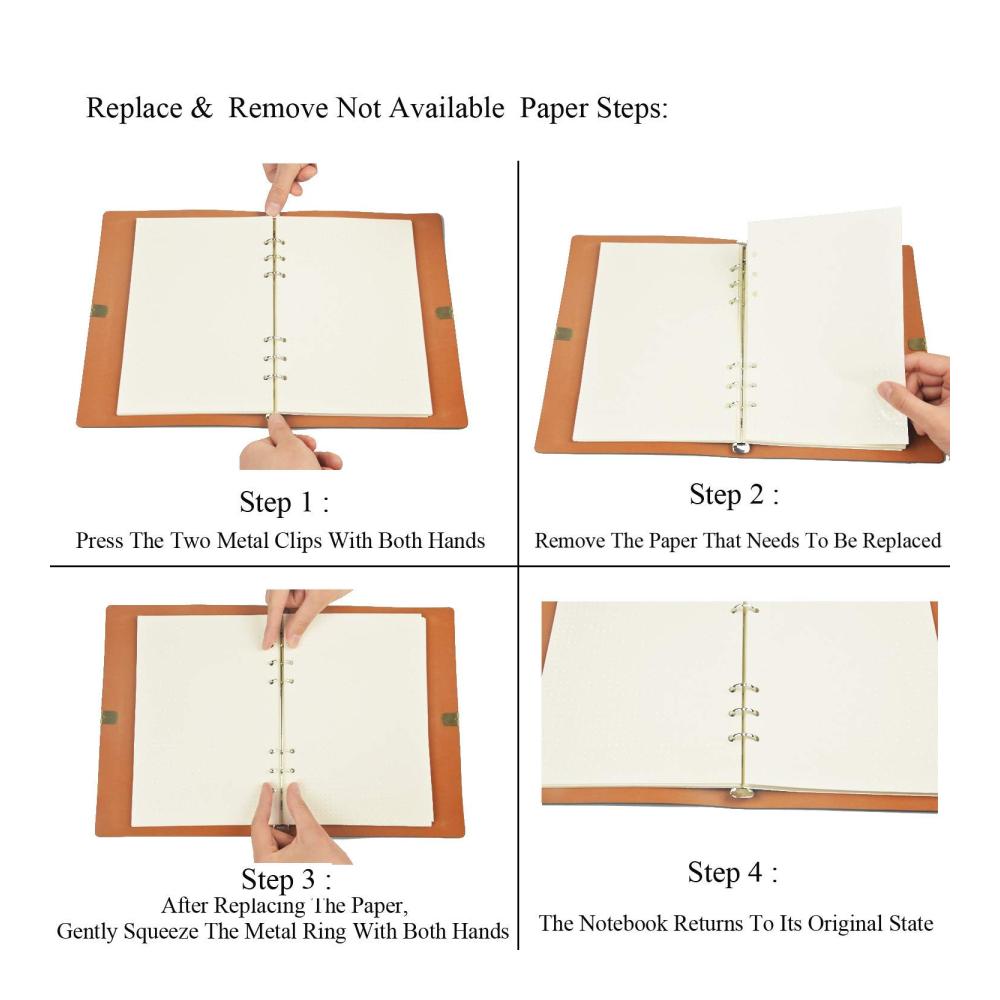 Replace & Remove Not Available Paper Steps:

Step 1 :
Press The Two Metal Clips With Both Hands

Step 2 :
Remove The Paper That Needs To Be Replaced

Step 3 :
After Replacing The Paper,
Gently Squeeze The Metal Ring With Both Hands

Step 4 :
The Notebook Returns To Its Original State