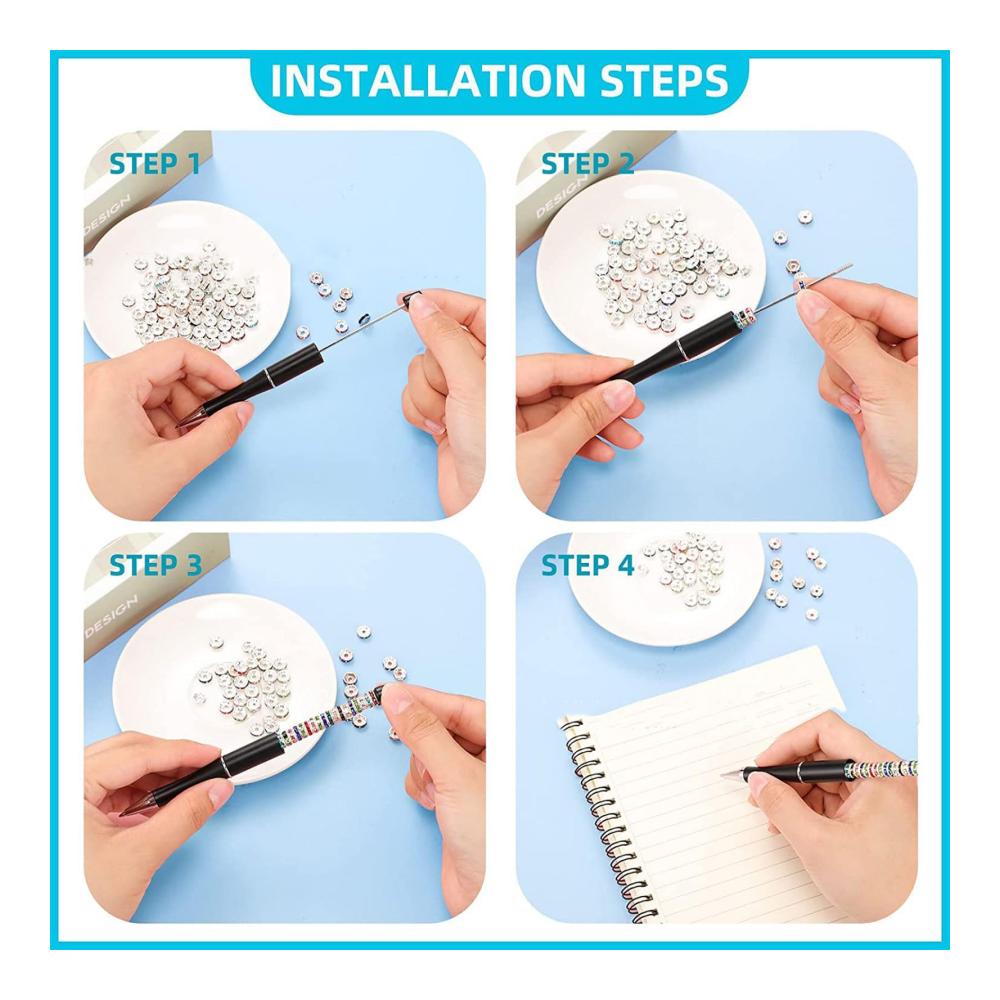 INSTALLATION STEPS

STEP 1

DESIGN

STEP 2

DESIGN

STEP 3

DESIGN

STEP 4