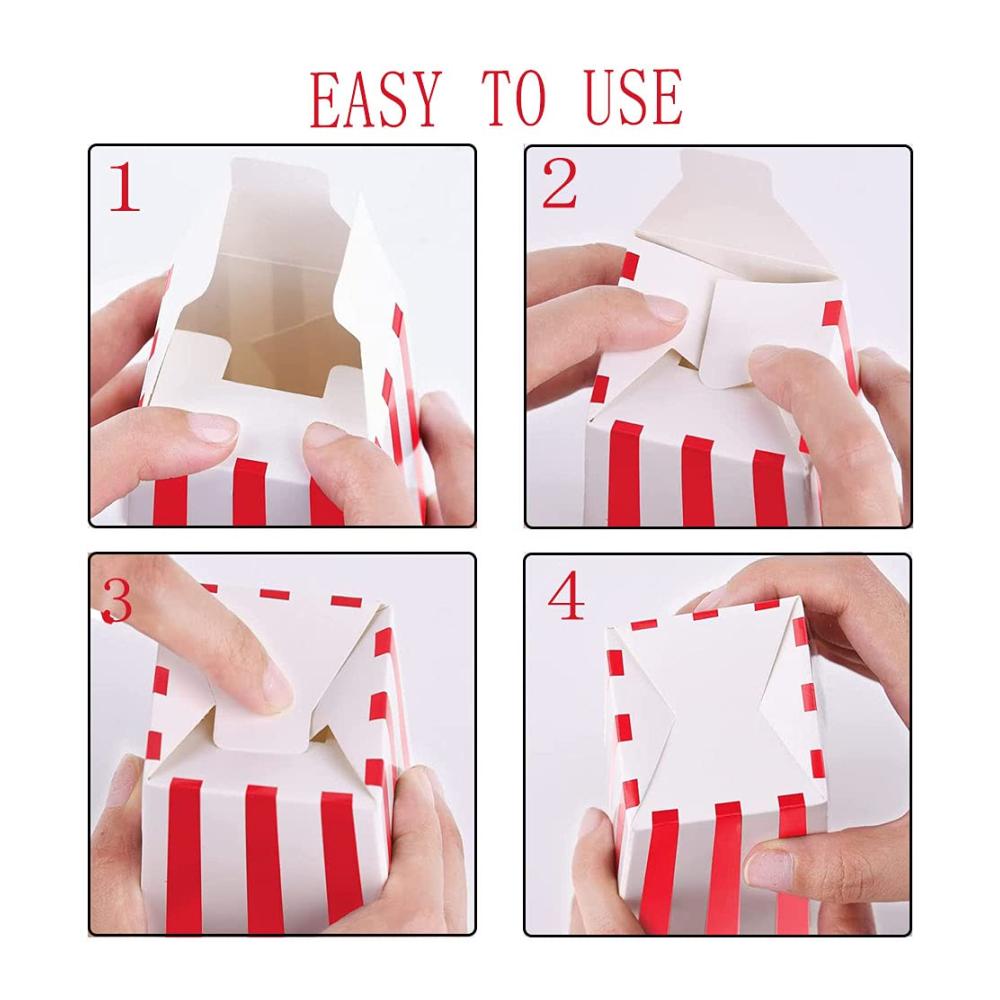 EASY TO USE

1

2

3

4