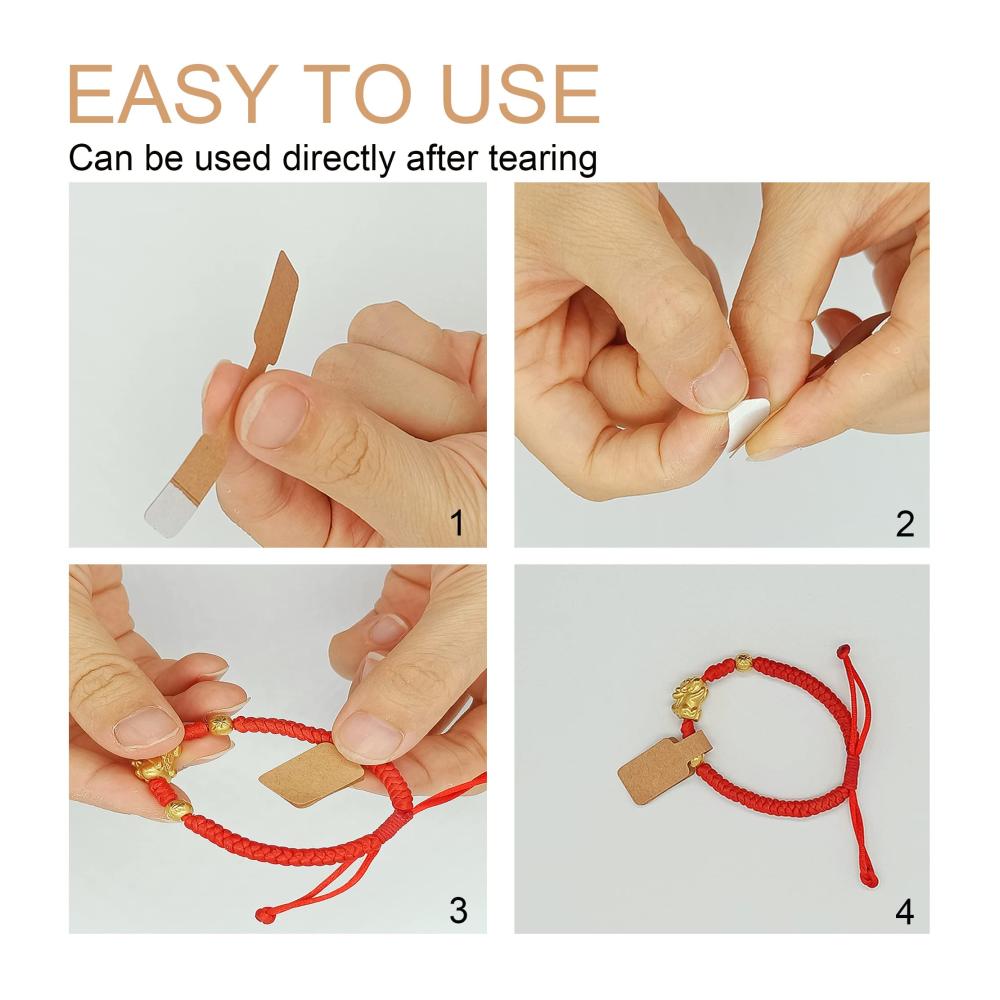 EASY TO USE
Can be used directly after tearing

1

2

3

4