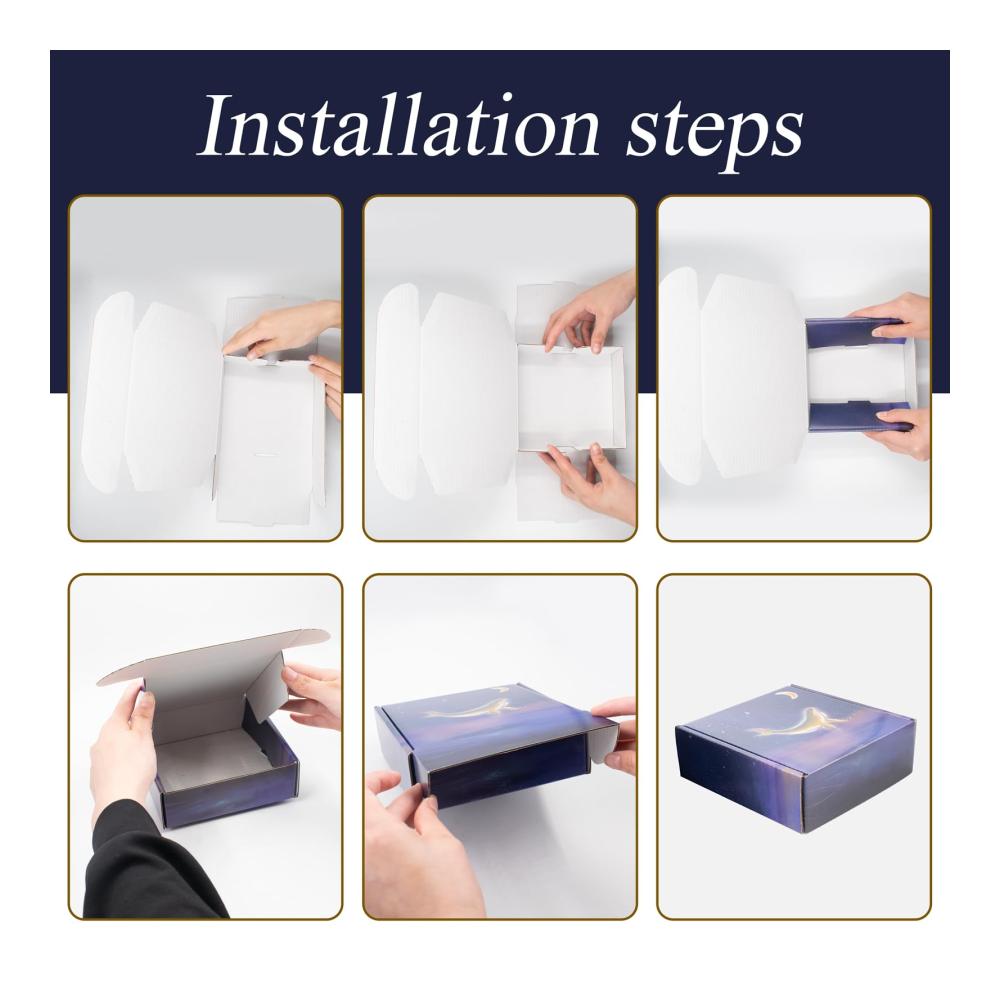 Installation steps