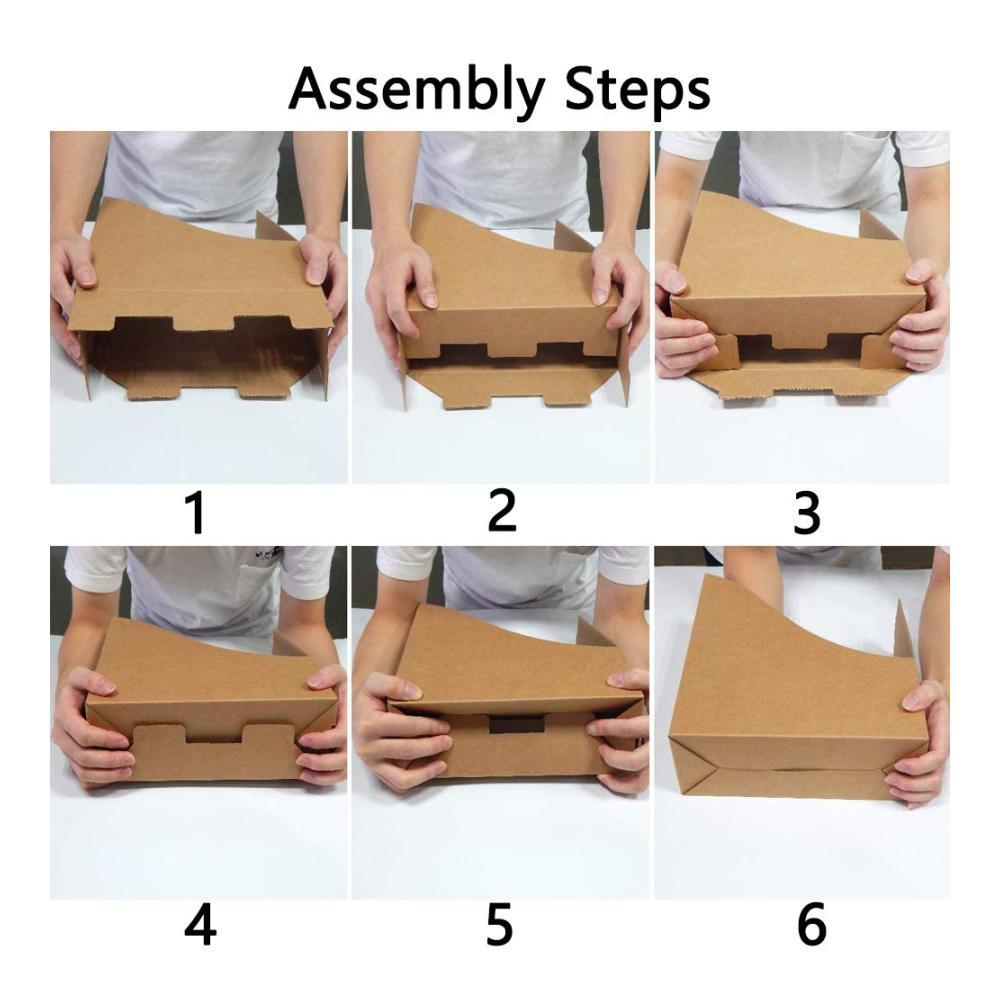 Assembly Steps

1

2

3

4

5

6