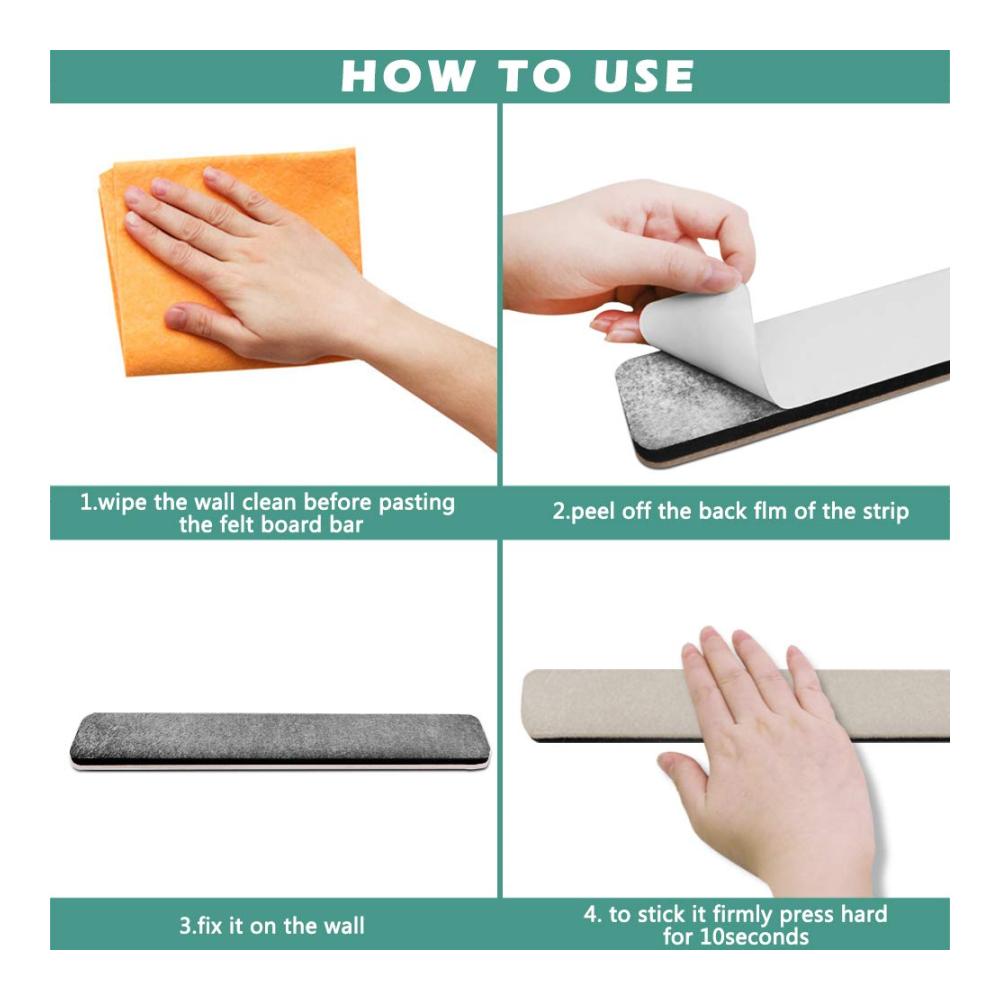 HOW TO USE

1.wipe the wall clean before pasting the felt board bar

2.peel off the back flm of the strip

3.fix it on the wall

4. to stick it firmly press hard for 10seconds