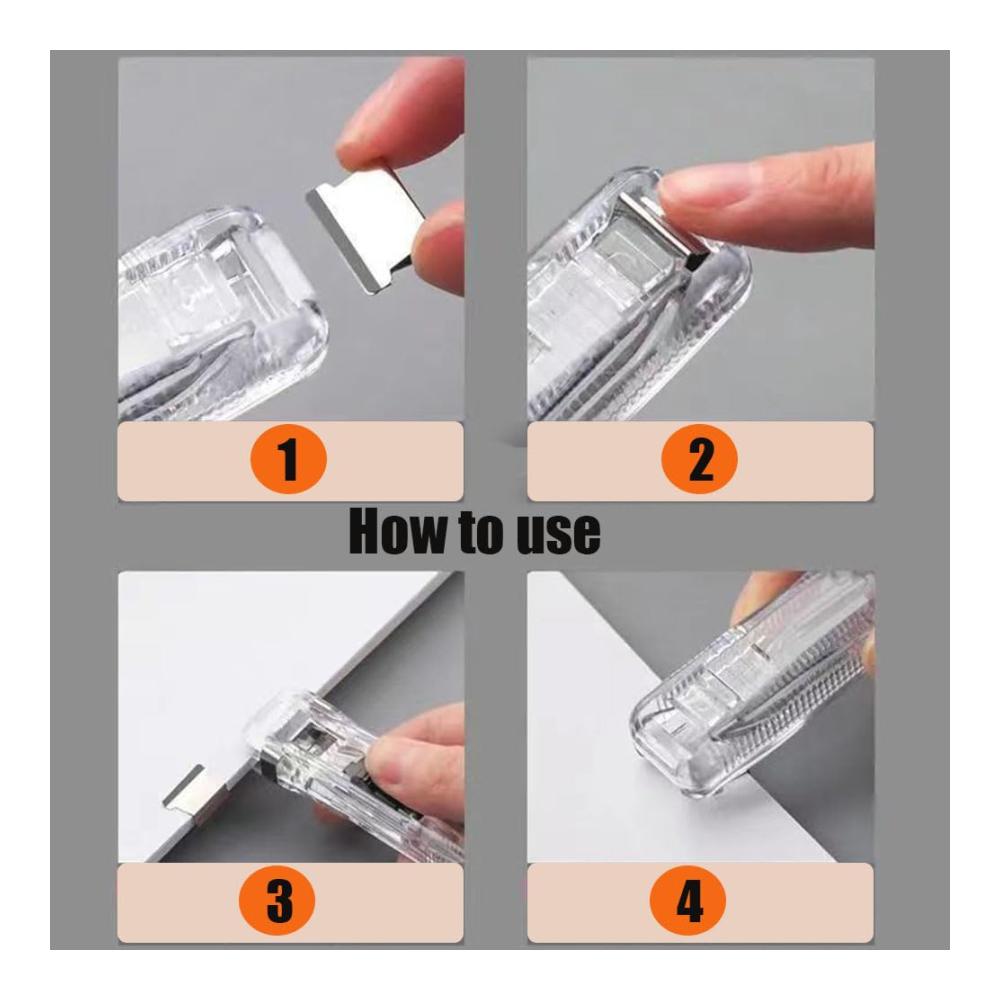 1

2

How to use

3

4