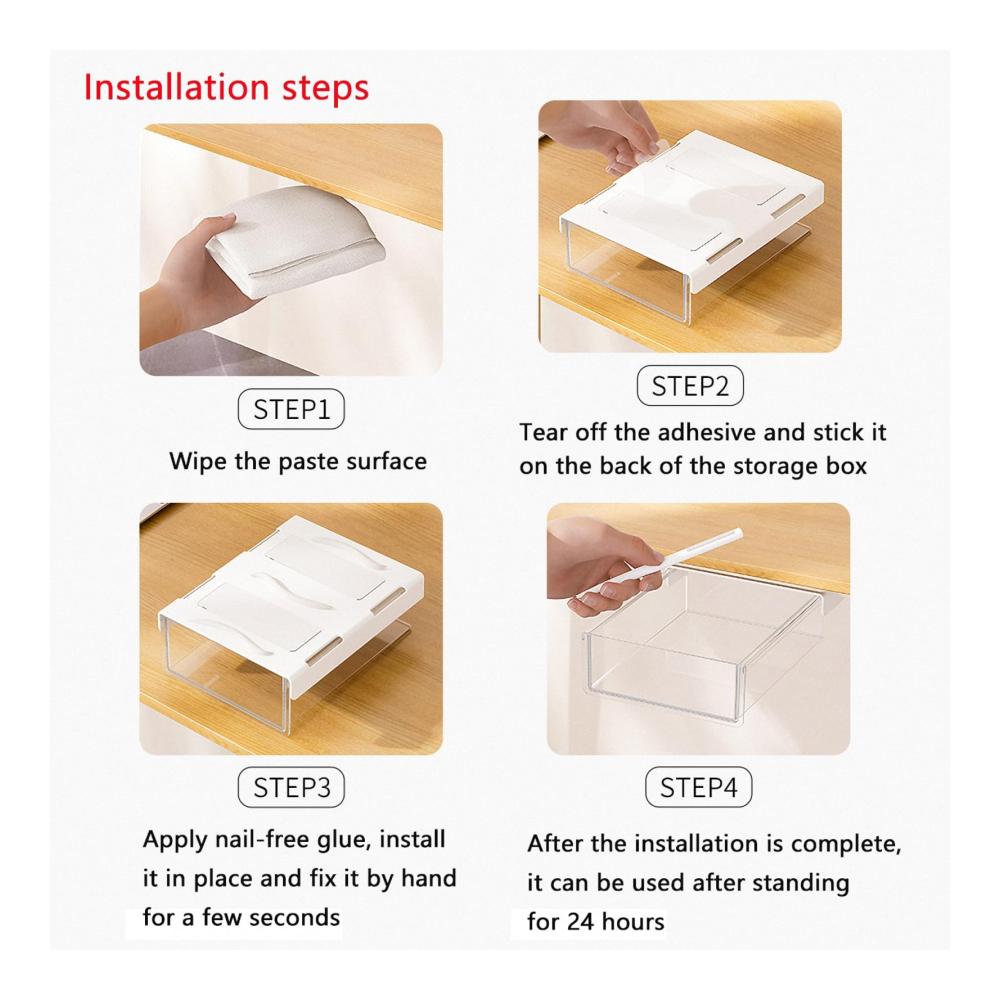 Installation steps

STEP1

Wipe the paste surface

STEP2

Tear off the adhesive and stick it on the back of the storage box

STEP3

Apply nail-free glue, install it in place and fix it by hand for a few seconds

STEP4

After the installation is complete, it can be used after standing for 24 hours