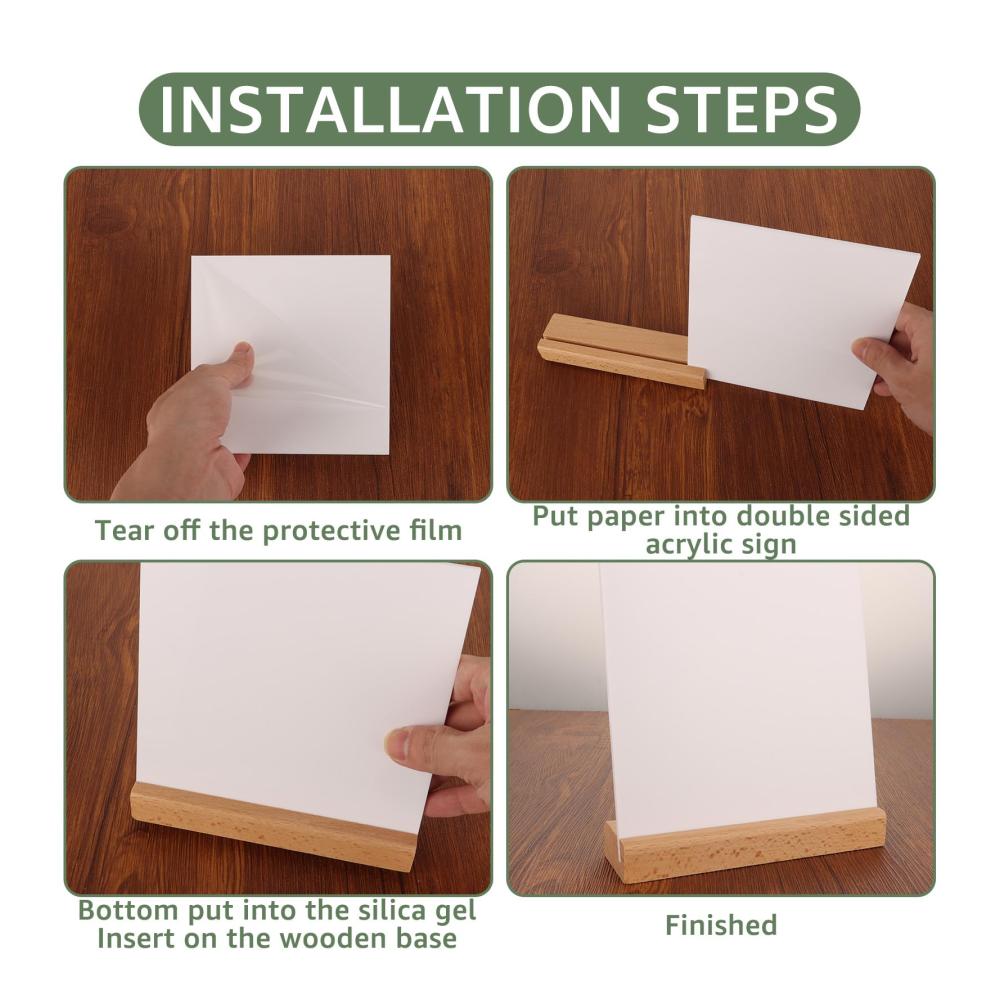 INSTALLATION STEPS

Tear off the protective film

Put paper into double sided acrylic sign

Bottom put into the silica gel Insert on the wooden base

Finished