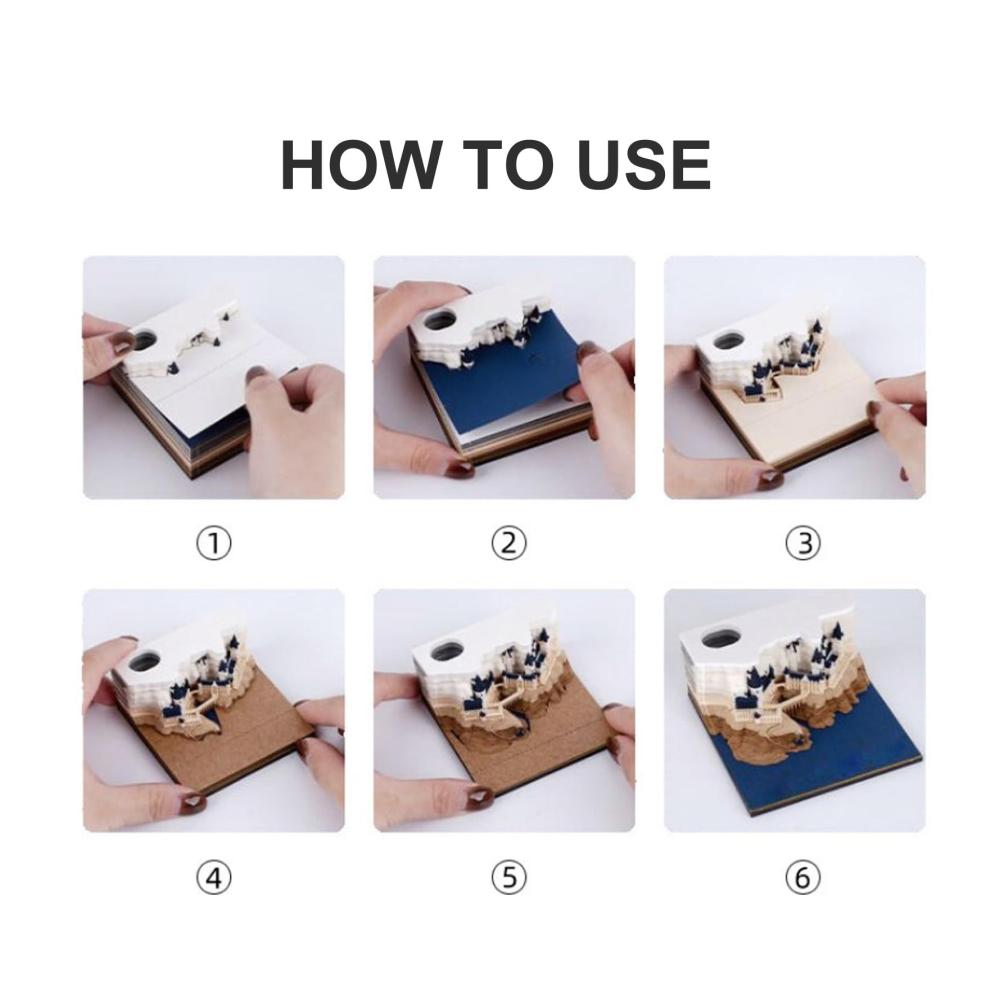 HOW TO USE

①

②

③

④

⑤

⑥